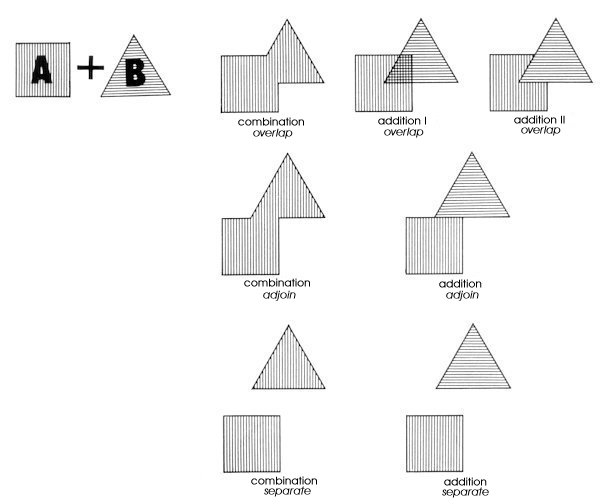 A + B

combination
overlap

addition I
overlap

addition II
overlap

combination
adjoin

addition
adjoin

combination
separate

addition
separate